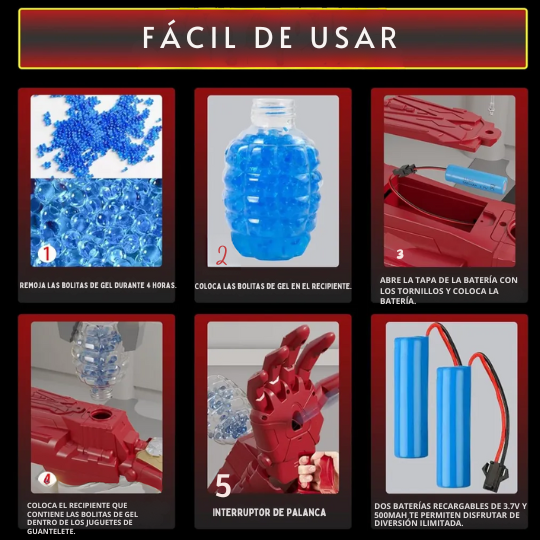 FÁCIL DE USAR

1

REMOJA LAS BOLITAS DE GEL DURANTE 4 HORAS.

2

COLOCA LAS BOLITAS DE GEL EN EL RECIPIENTE.

3

ABRE LA TAPA DE LA BATERÍA CON LOS TORNILLOS Y COLOCA LA BATERÍA.

4

COLOCA EL RECIPIENTE QUE CONTIENE LAS BOLITAS DE GEL DENTRO DE LOS JUGUETES DE GUANTELETE.

5

INTERRUPTOR DE PALANCA

DOS BATERÍAS RECARGABLES DE 3.7V Y 500MAH TE PERMITEN DISFRUTAR DE DIVERSIÓN ILIMITADA.